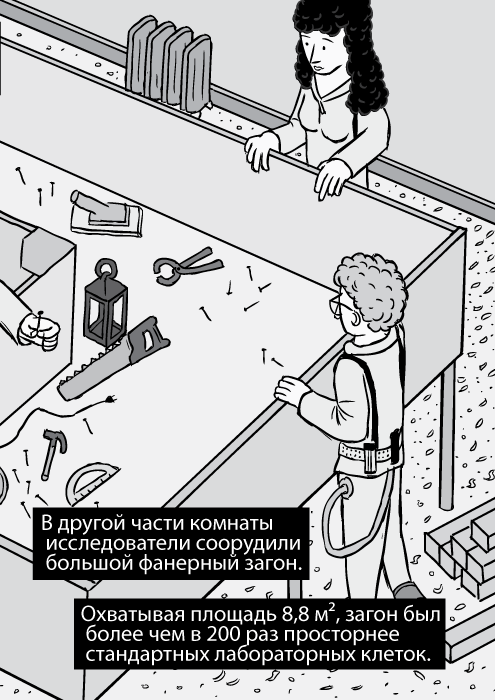 В другой части комнаты исследователи соорудили большой фанерный загон.

Охватывая площадь 8,8 м$^2$, загон был более чем в 200 раз просторнее стандартных лабораторных клеток.