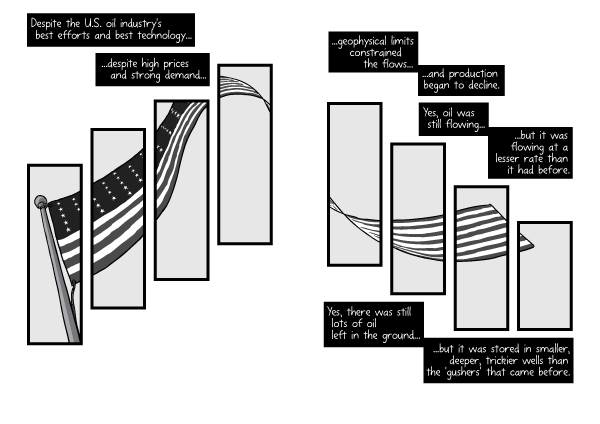 Despite the U.S. oil industry's best efforts and best technology...

...despite high prices and strong demand...

...geophysical limits constrained the flows...

...and production began to decline.

Yes, oil was still flowing...

...but it was flowing at a lesser rate than it had before.

Yes, there was still lots of oil left in the ground...

...but it was stored in smaller, deeper, trickier wells than the 'gushers' that came before.