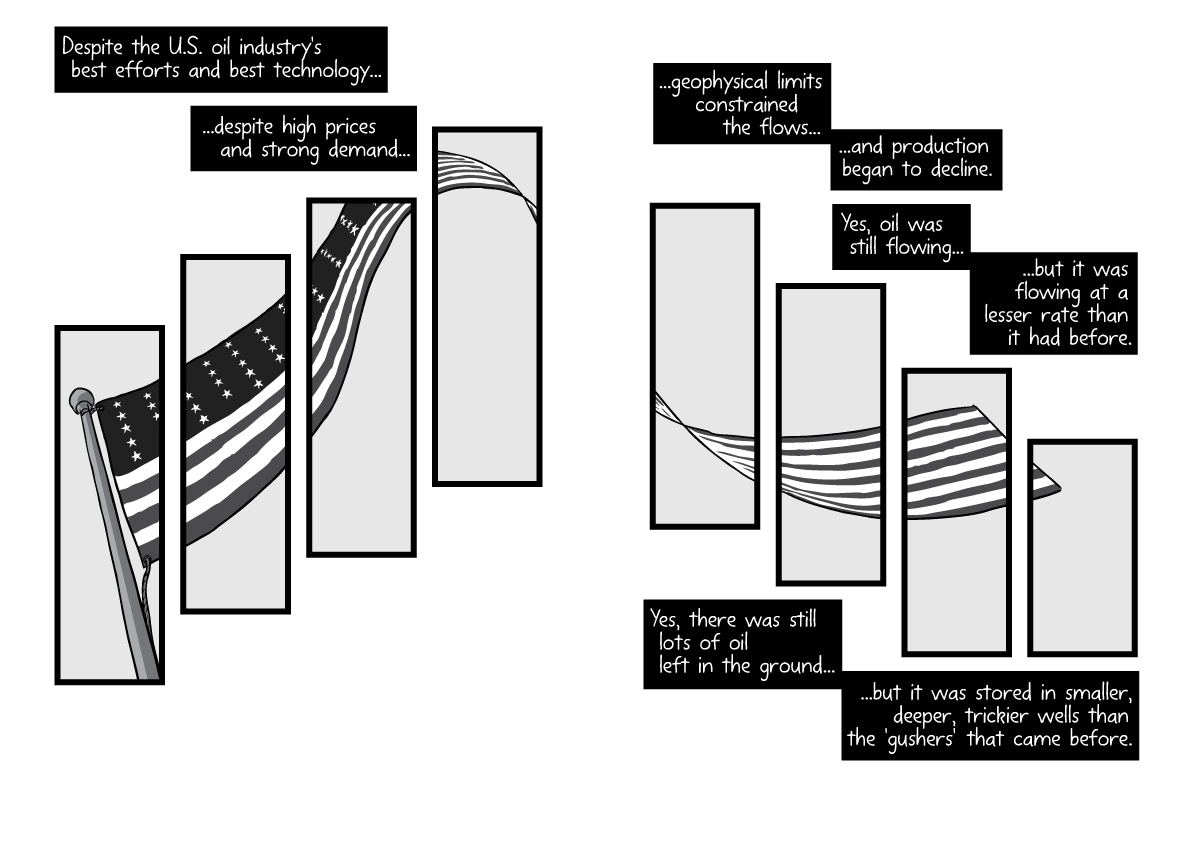 Despite the U.S. oil industry's best efforts and best technology...

...despite high prices and strong demand...

...geophysical limits constrained the flows...

...and production began to decline.

Yes, oil was still flowing...

...but it was flowing at a lesser rate than it had before.

Yes, there was still lots of oil left in the ground...

...but it was stored in smaller, deeper, trickier wells than the 'gushers' that came before.