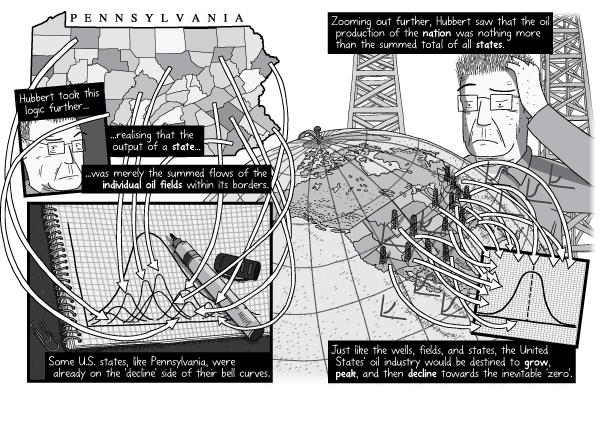 PENNSYLVANIA

Hubbert took this logic further...

...realising that the output of a state...

...was merely the summed flows of the individual oil fields within its borders.

Some U.S. states, like Pennsylvania, were already on the 'decline' side of their bell curves.

Zooming out further, Hubbert saw that the oil production of the nation was nothing more than the summed total of all states.

Just like the wells, fields, and states, the United States' oil industry would be destined to grow, peak, and then decline towards the inevitable 'zero'.